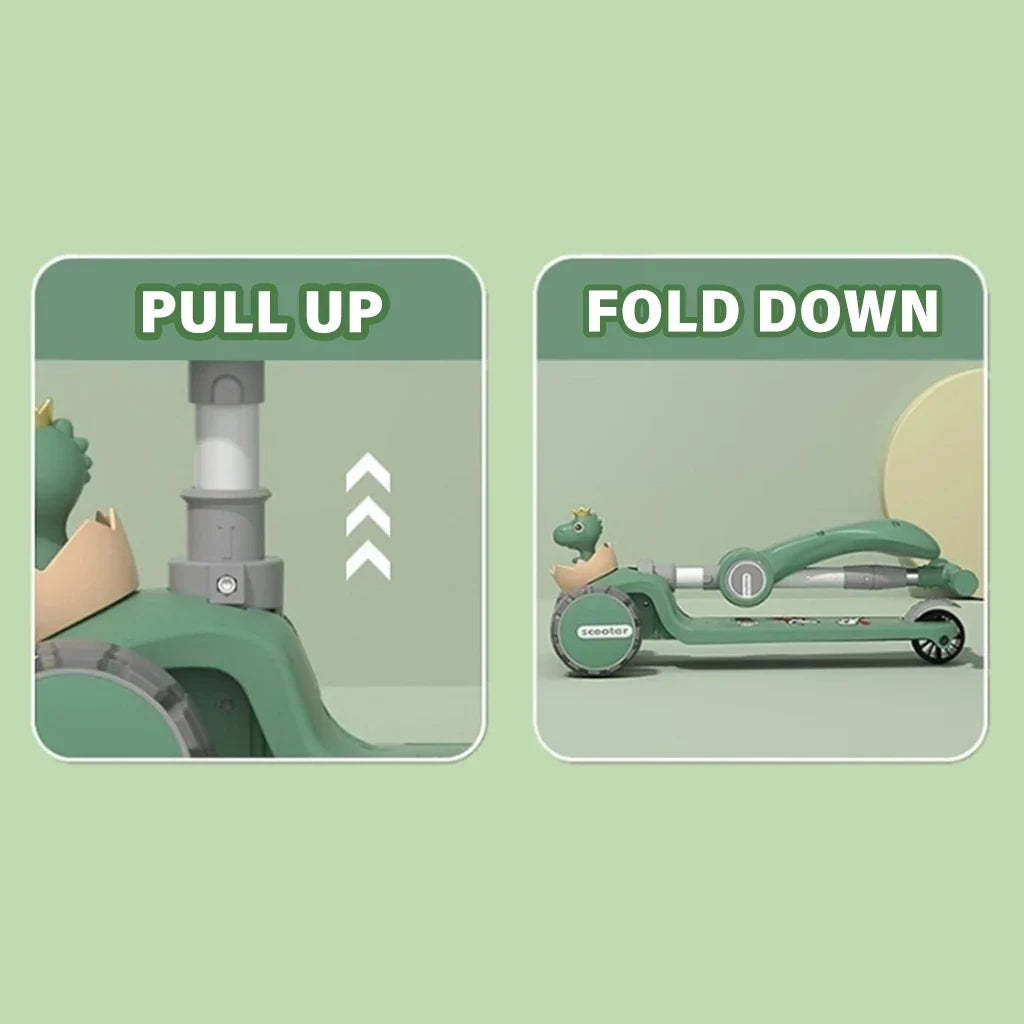 PULL UP

FOLD DOWN

scooter