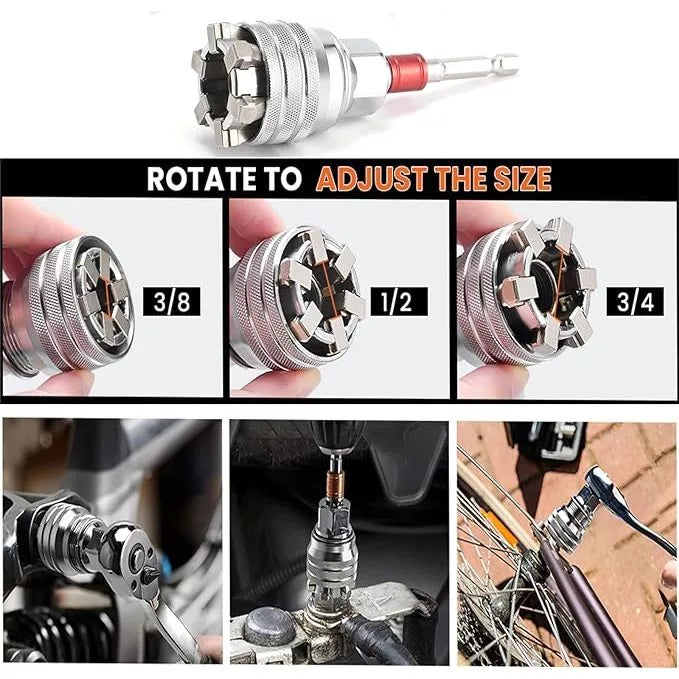 ROTATE TO ADJUST THE SIZE

3/8

1/2

3/4